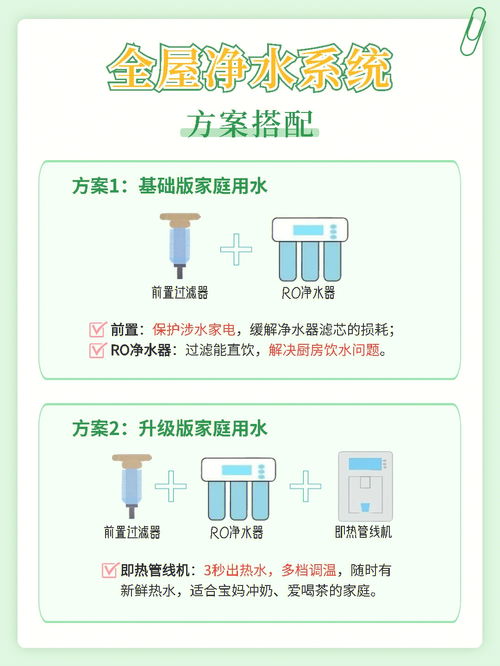 全屋净水系统

方案搭配

方案1：基础版家庭用水

前置过滤器

RO净水器

前置：保护涉水家电，缓解净水器滤芯的损耗；

RO净水器：过滤能直饮，解决厨房饮水问题。

方案2：升级版家庭用水

前置过滤器

RO净水器

即热管线机

即热管线机：3秒出热水，多档调温，随时有新鲜热水，适合宝妈冲奶、爱喝茶的家庭。